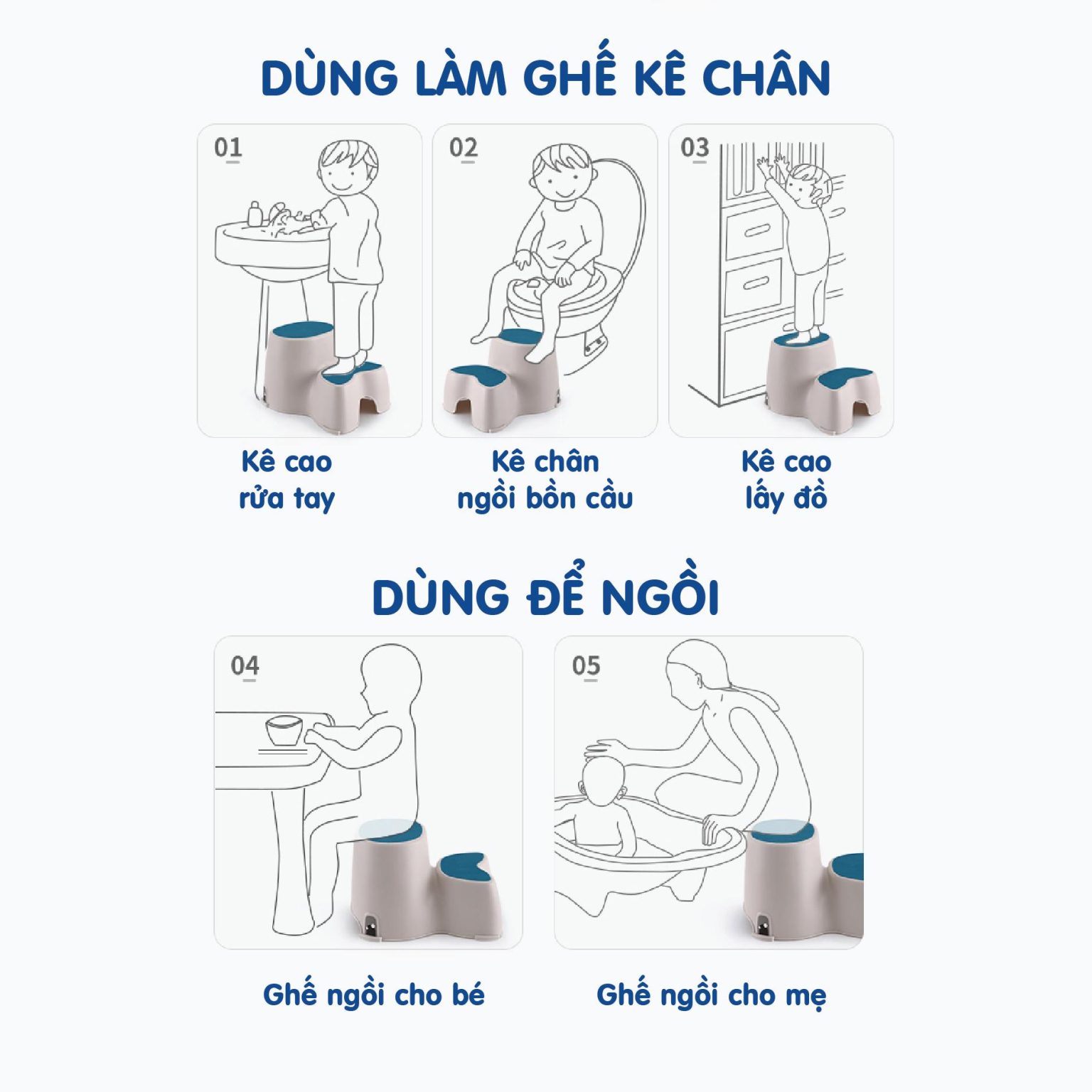 DÙNG LÀM GHẾ KÊ CHÂN

01

Kê cao rửa tay

02

Kê chân ngồi bồn cầu

03

Kê cao lấy đồ

DÙNG ĐỂ NGỒI

04

Ghế ngồi cho bé

05

Ghế ngồi cho mẹ